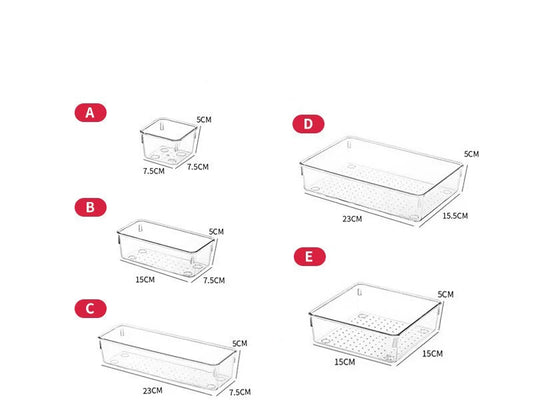 A
5CM
7.5CM
7.5CM

B
5CM
15CM
7.5CM

C
5CM
23CM
7.5CM

D
5CM
23CM
15.5CM

E
5CM
15CM
15CM